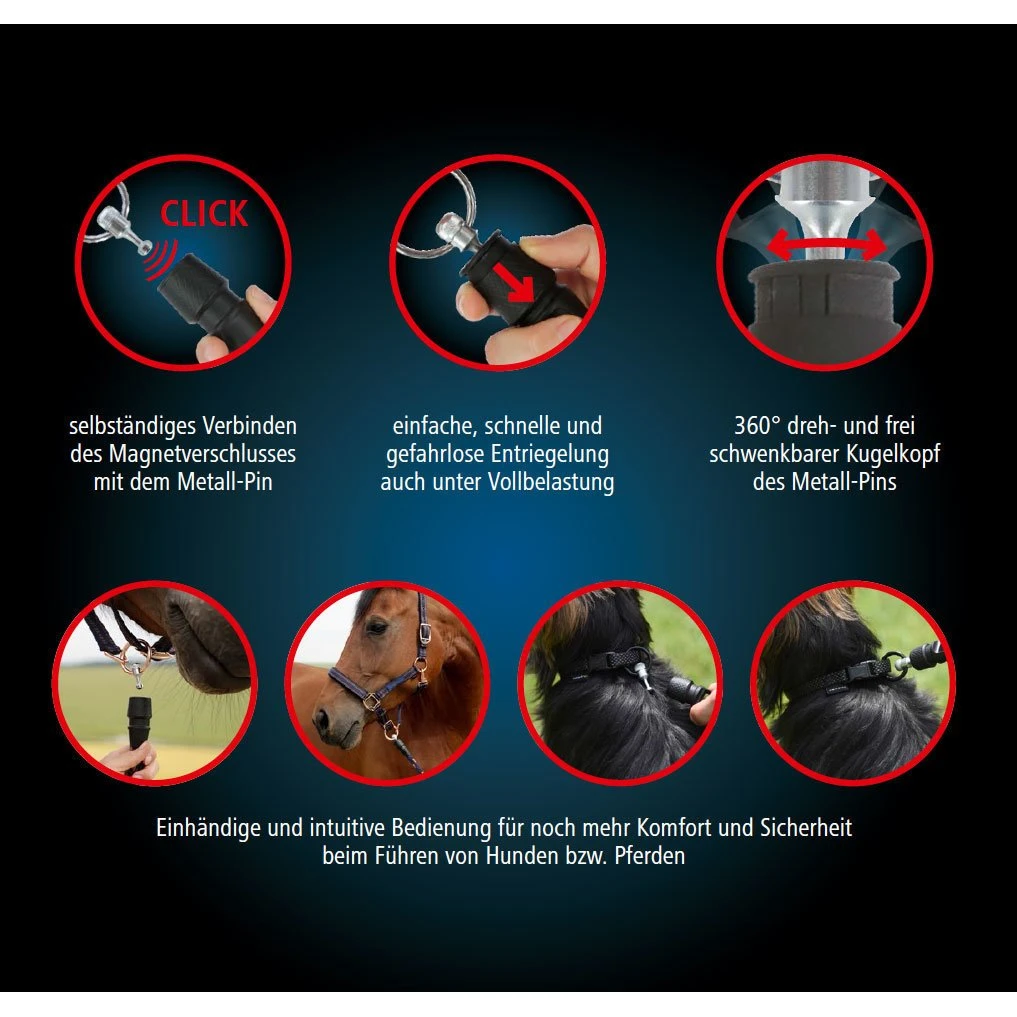 CLICK

selbständiges Verbinden des Magnetverschlusses mit dem Metall-Pin

einfache, schnelle und gefahrlose Entriegelung auch unter Vollbelastung

360° dreh- und frei schwenkbarer Kugelkopf des Metall-Pins

Einhändige und intuitive Bedienung für noch mehr Komfort und Sicherheit beim Führen von Hunden bzw. Pferden